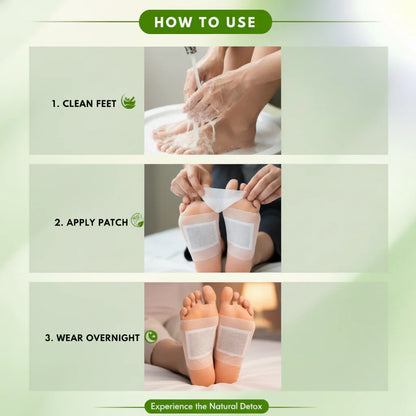 HOW TO USE

1. CLEAN FEET

2. APPLY PATCH

3. WEAR OVERNIGHT

Experience the Natural Detox